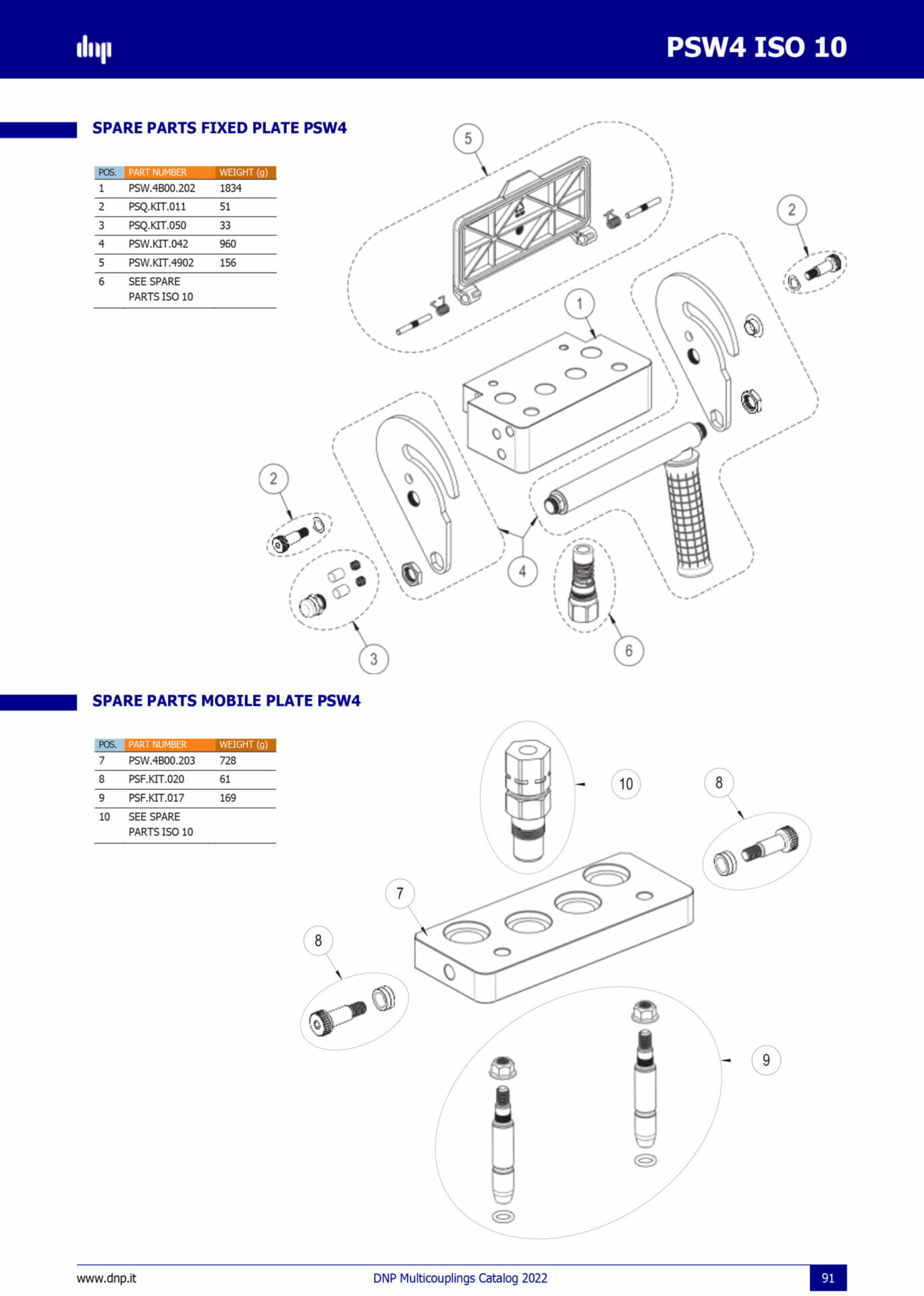 dnp

PSW4 ISO 10

SPARE PARTS FIXED PLATE PSW4

| POS. | PART NUMBER | WEIGHT (g) |
|---|---|---|
| 1 | PSW.4B00.202 | 1834 |
| 2 | PSQ.KIT.011 | 51 |
| 3 | PSQ.KIT.050 | 33 |
| 4 | PSW.KIT.042 | 960 |
| 5 | PSW.KIT.4902 | 156 |
| 6 | SEE SPARE PARTS ISO 10 | |

5
2
1
2
4
3
6

SPARE PARTS MOBILE PLATE PSW4

| POS. | PART NUMBER | WEIGHT (g) |
|---|---|---|
| 7 | PSW.4B00.203 | 728 |
| 8 | PSF.KIT.020 | 61 |
| 9 | PSF.KIT.017 | 169 |
| 10 | SEE SPARE PARTS ISO 10 | |

10
8
7
8
9

www.dnp.it
DNP Multicouplings Catalog 2022
91